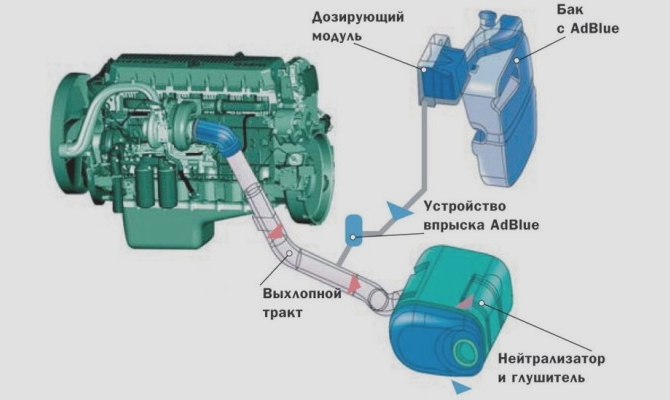 Дозирующий модуль

Бак с AdBlue

Устройство впрыска AdBlue

Выхлопной тракт

Нейтрализатор и глушитель