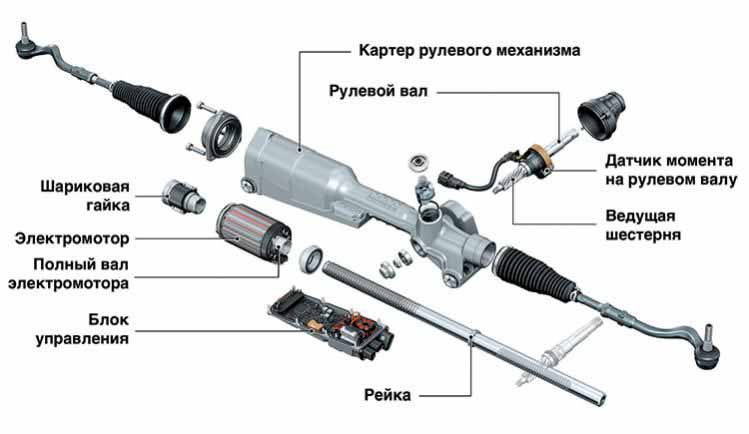 Картер рулевого механизма

Рулевой вал

Датчик момента на рулевом валу

Ведущая шестерня

Шариковая гайка

Электромотор

Полный вал электромотора

Блок управления

Рейка