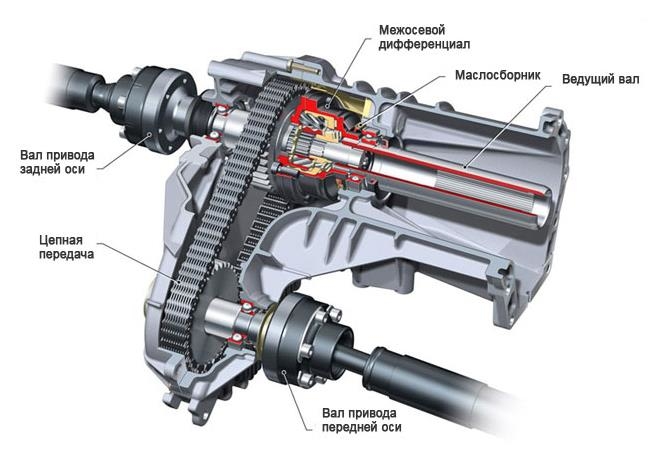 Межосевой дифференциал

Маслосборник

Ведущий вал

Вал привода задней оси

Цепная передача

Вал привода передней оси