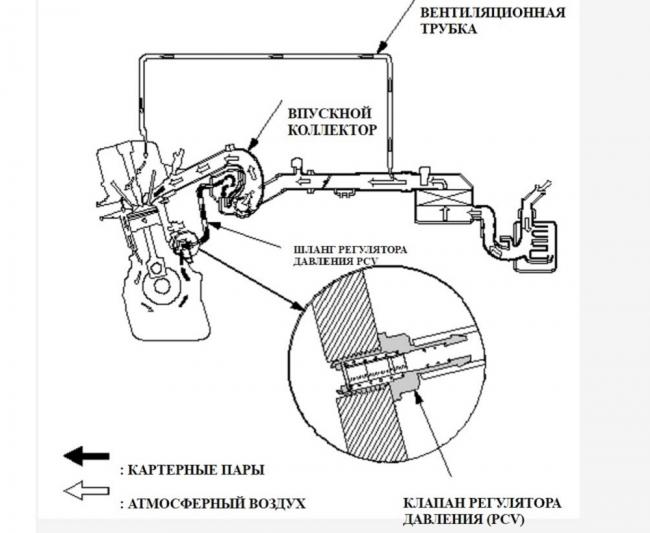 ВЕНТИЛЯЦИОННАЯ ТРУБКА

ВПУСКНОЙ КОЛЛЕКТОР

ШЛАНГ РЕГУЛЯТОРА ДАВЛЕНИЯ PCV

: КАРТЕРНЫЕ ПАРЫ

: АТМОСФЕРНЫЙ ВОЗДУХ

КЛАПАН РЕГУЛЯТОРА ДАВЛЕНИЯ (PCV)