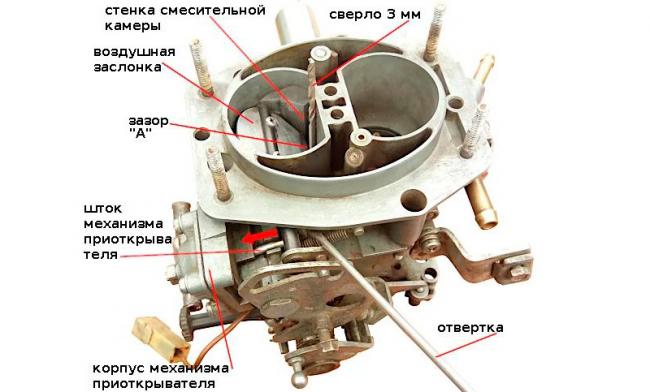 стенка смесительной камеры

сверло 3 мм

воздушная заслонка

зазор "А"

шток механизма приоткрыва теля

отвертка

корпус механизма приоткрывателя